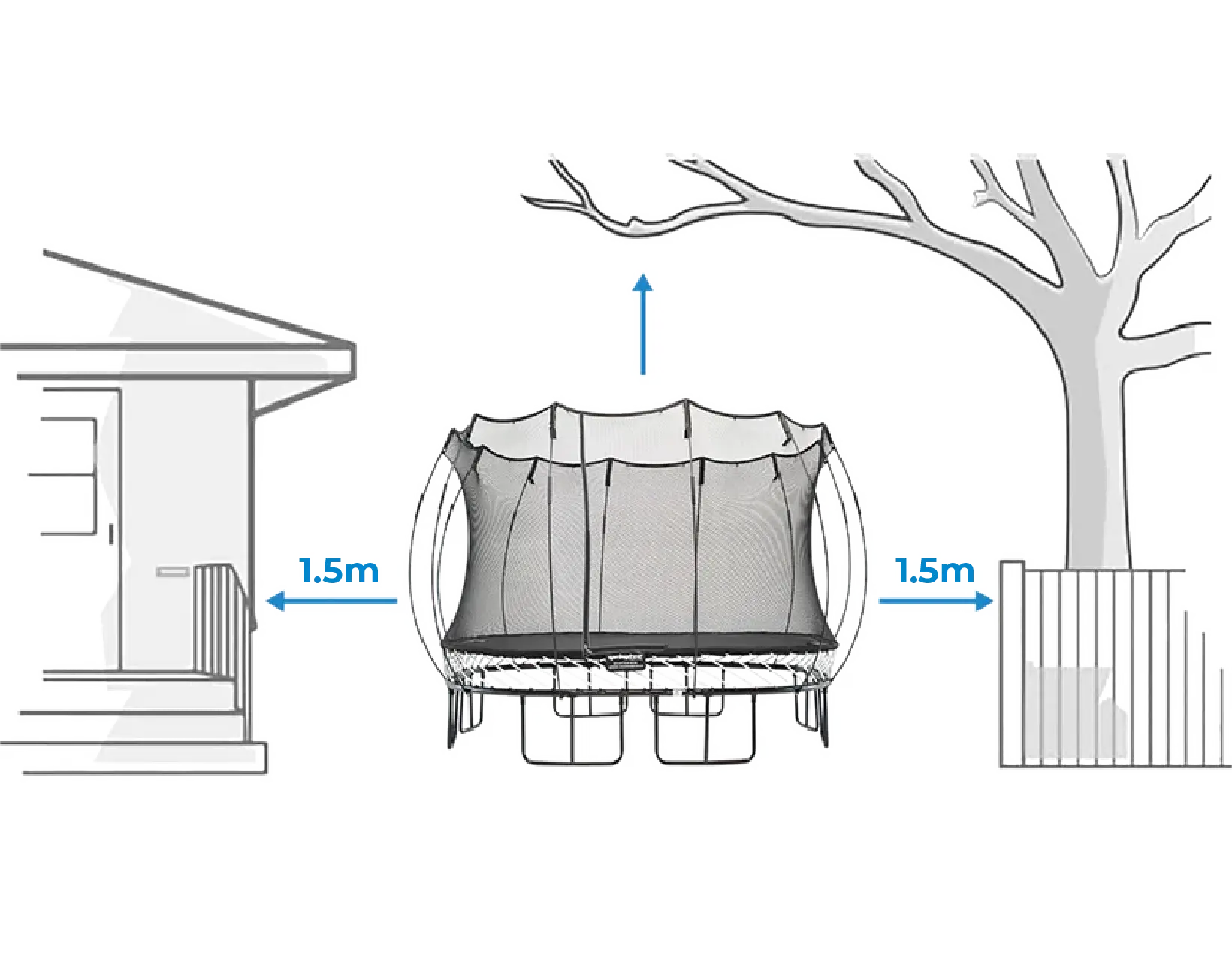 1.5m

1.5m